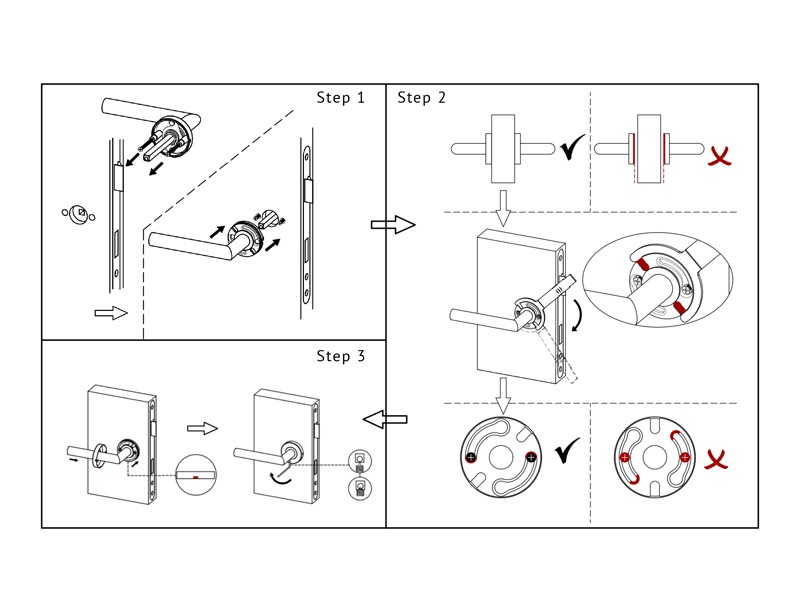 Step 1

Step 2

Step 3